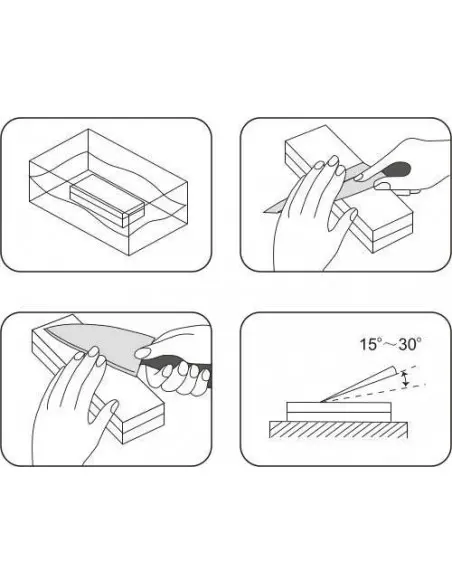 15°～30°